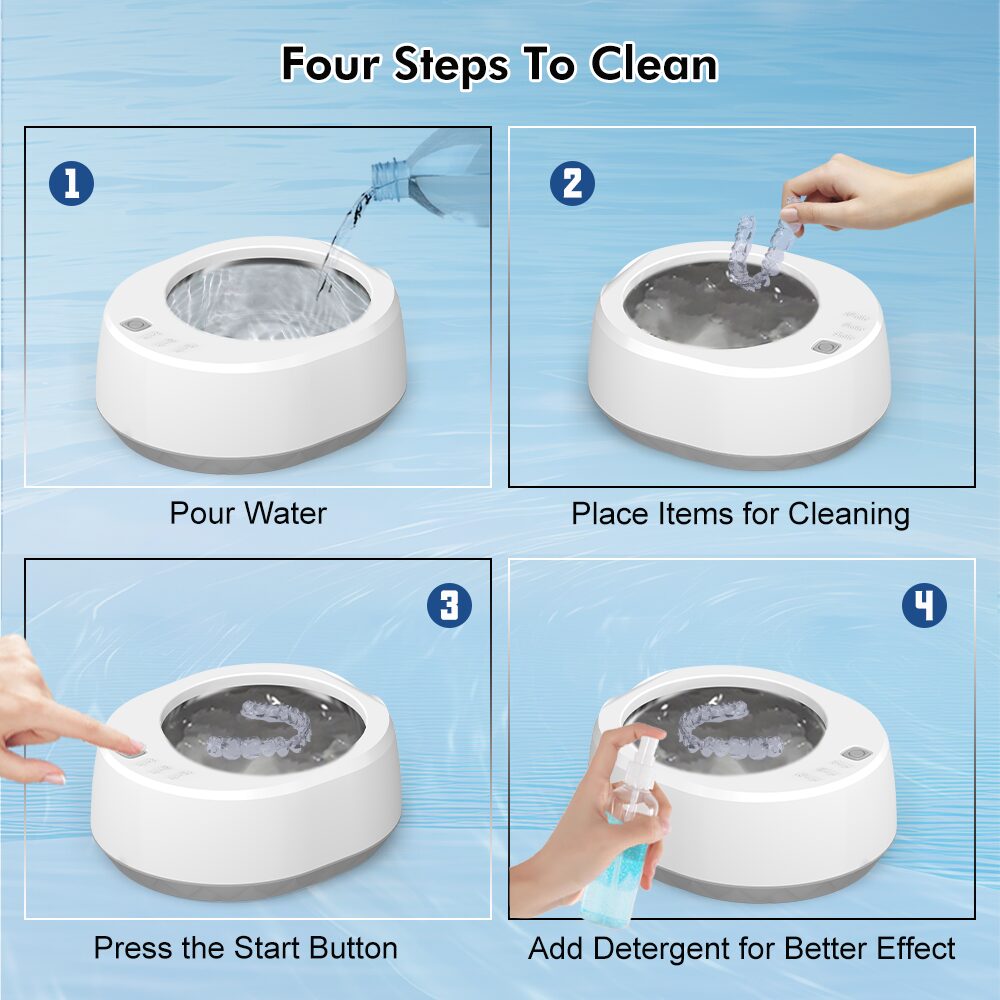 Four Steps To Clean

1

Pour Water

2

Place Items for Cleaning

3

Press the Start Button

4

Add Detergent for Better Effect